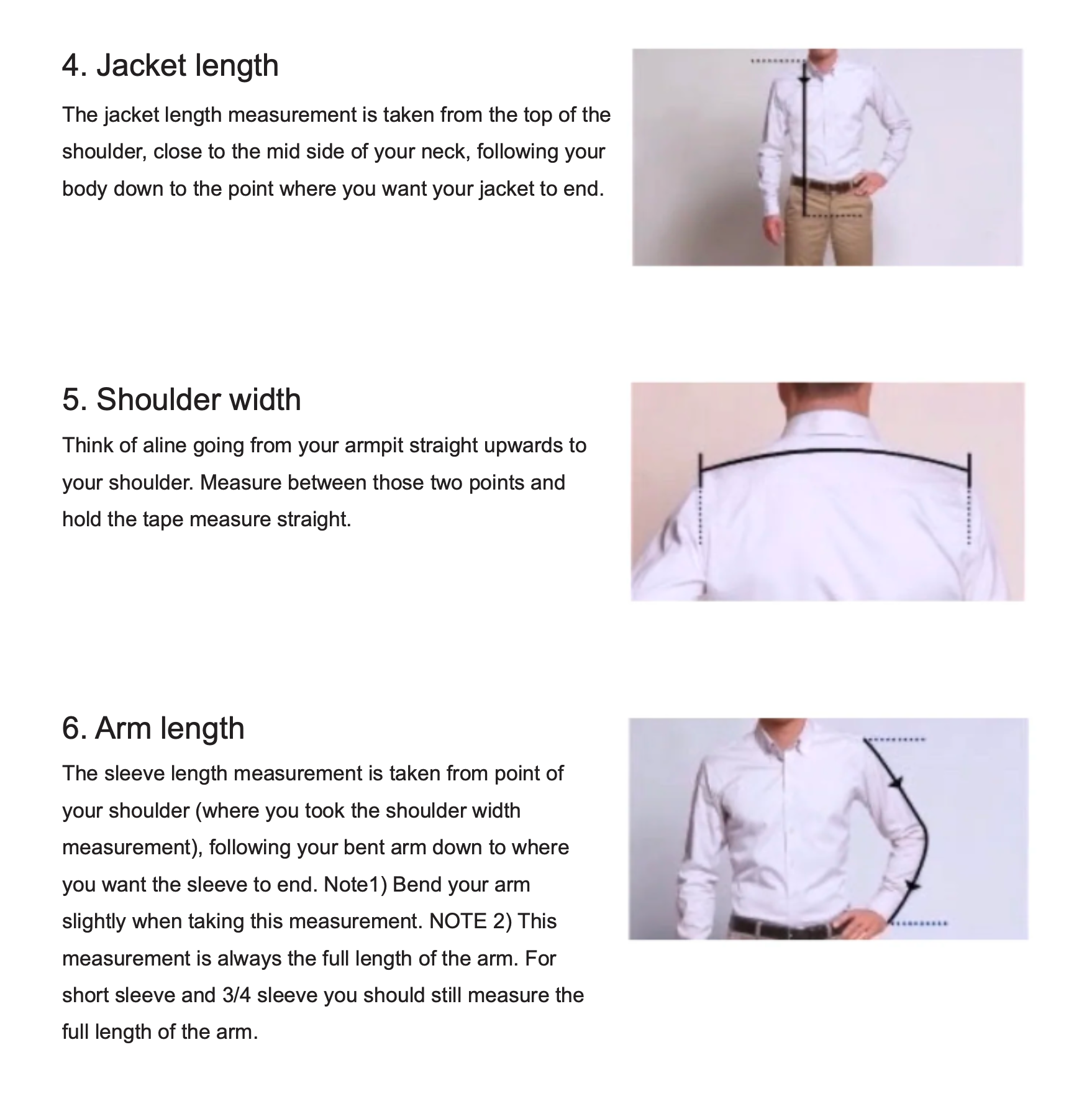 4. Jacket length

The jacket length measurement is taken from the top of the shoulder, close to the mid side of your neck, following your body down to the point where you want your jacket to end.

5. Shoulder width

Think of aline going from your armpit straight upwards to your shoulder. Measure between those two points and hold the tape measure straight.

6. Arm length

The sleeve length measurement is taken from point of your shoulder (where you took the shoulder width measurement), following your bent arm down to where you want the sleeve to end. Note1) Bend your arm slightly when taking this measurement. NOTE 2) This measurement is always the full length of the arm. For short sleeve and 3/4 sleeve you should still measure the full length of the arm.